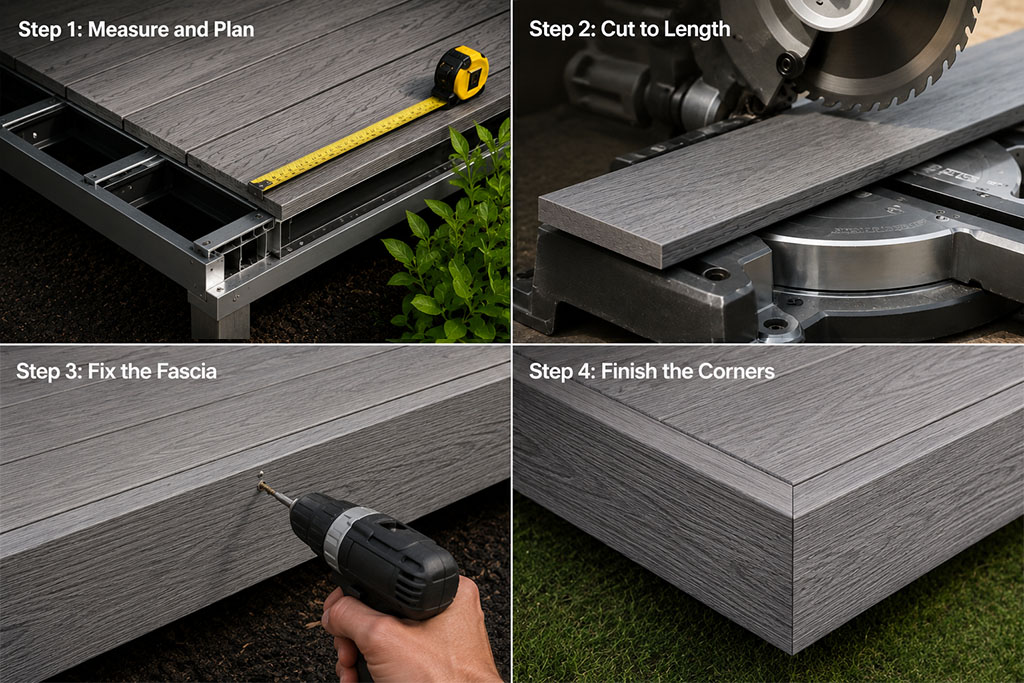 Step 1: Measure and Plan

Step 2: Cut to Length

Step 3: Fix the Fascia

Step 4: Finish the Corners